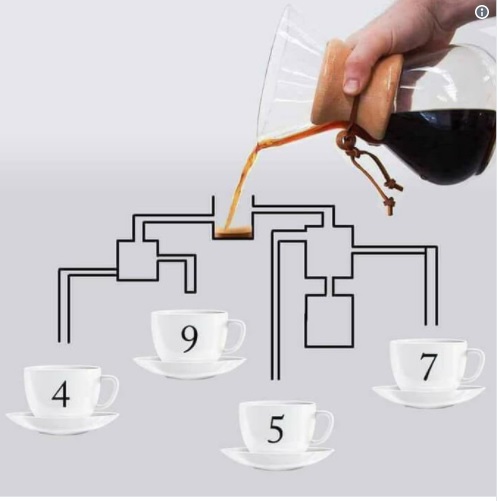 9

4

5

7